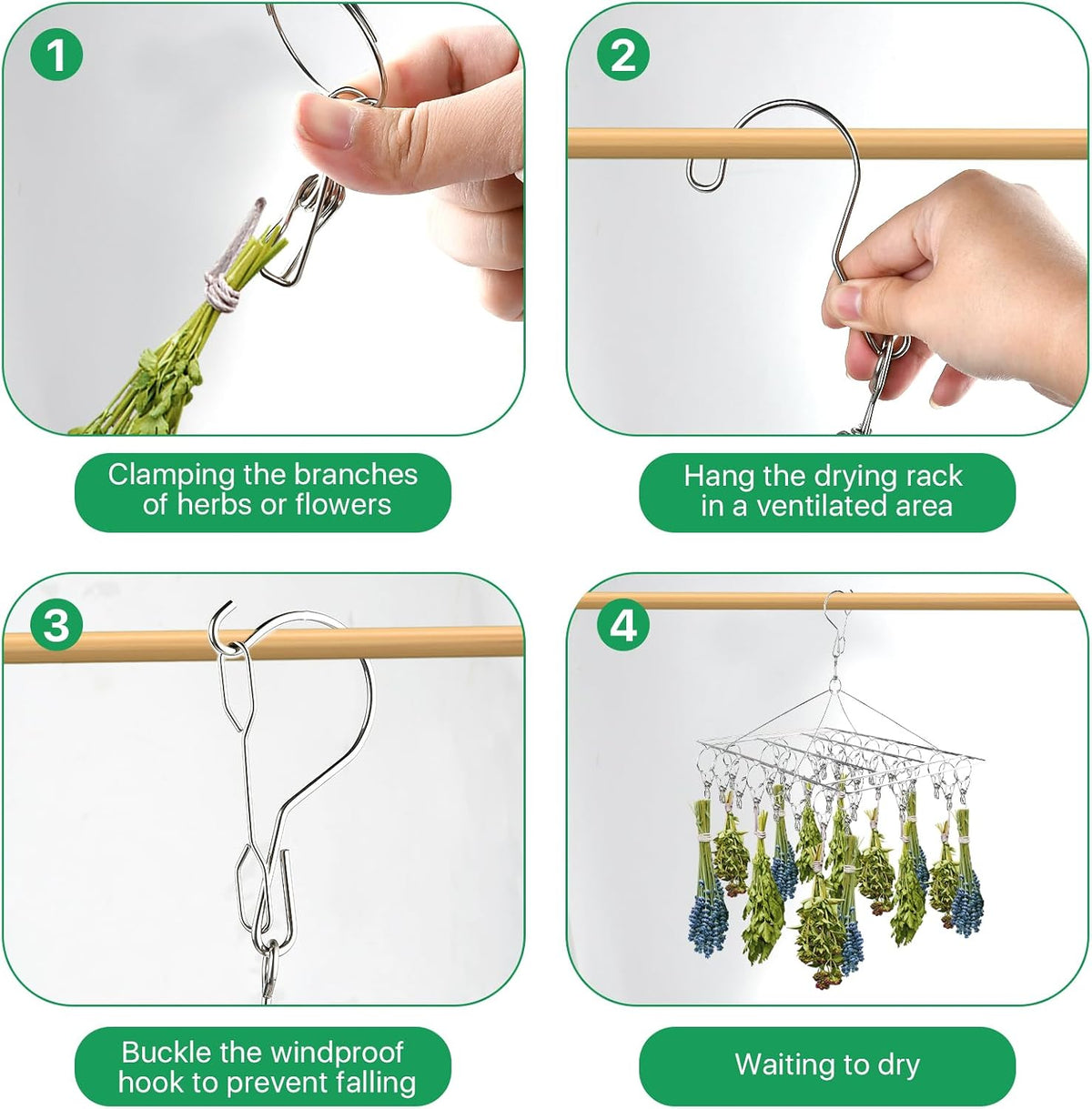 1

Clamping the branches of herbs or flowers

2

Hang the drying rack in a ventilated area

3

Buckle the windproof hook to prevent falling

4

Waiting to dry